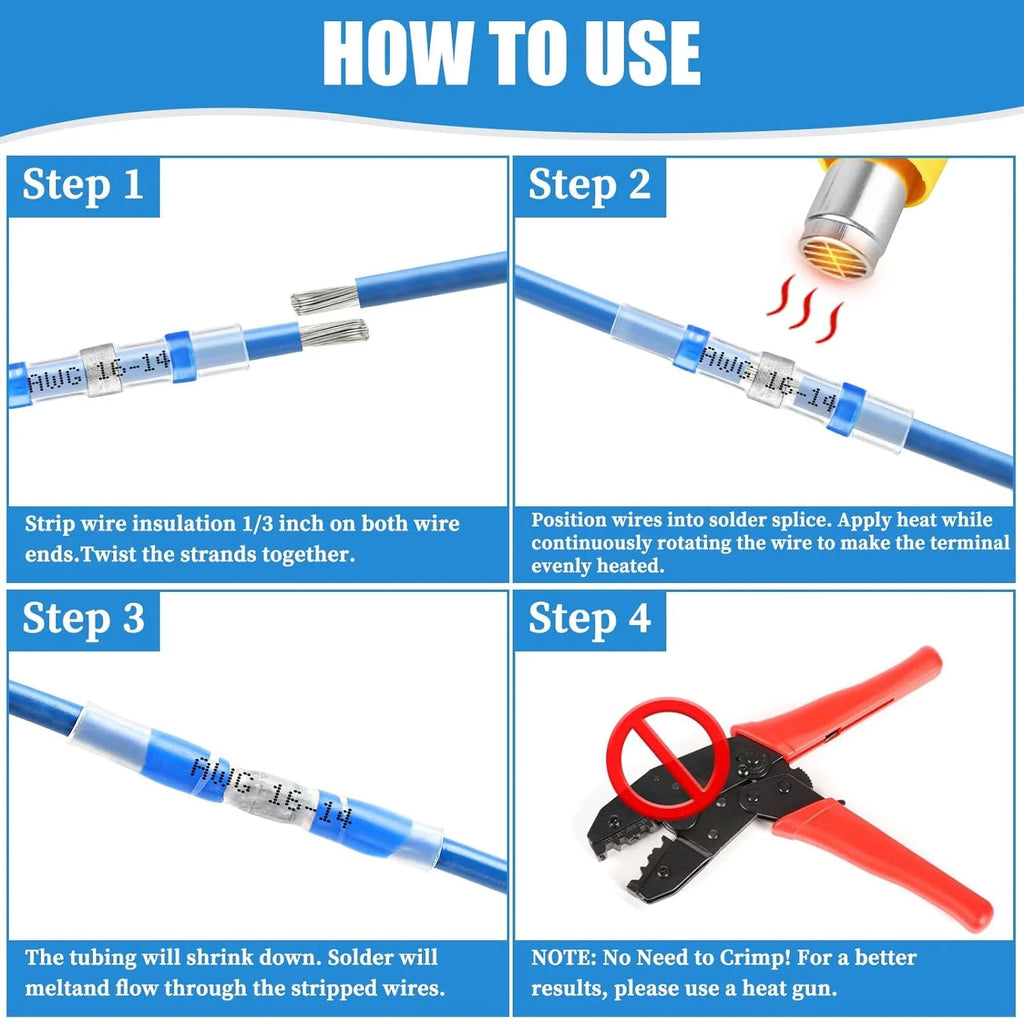 HOW TO USE

Step 1

AWG 16-14

Strip wire insulation 1/3 inch on both wire ends.Twist the strands together.

Step 2

AWG 16-14

Position wires into solder splice. Apply heat while continuously rotating the wire to make the terminal evenly heated.

Step 3

AWG 16-14

The tubing will shrink down. Solder will meltand flow through the stripped wires.

Step 4

NOTE: No Need to Crimp! For a better results, please use a heat gun.